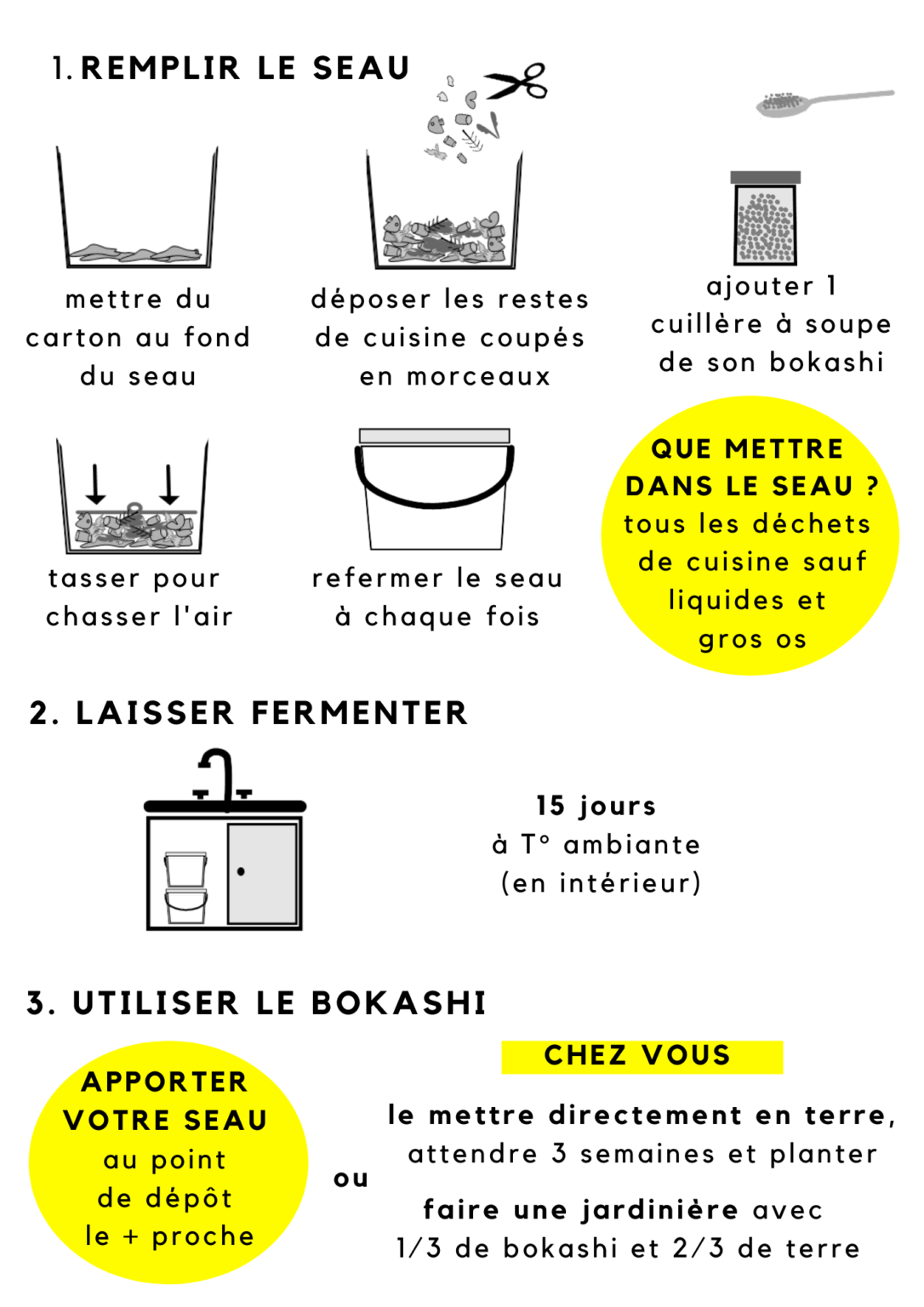 1. REMPLIR LE SEAU

mettre du carton au fond du seau

déposer les restes de cuisine coupés en morceaux

ajouter 1 cuillère à soupe de son bokashi

tasser pour chasser l'air

refermer le seau à chaque fois

QUE METTRE DANS LE SEAU ? tous les déchets de cuisine sauf liquides et gros os

2. LAISSER FERMENTER

15 jours à T° ambiante (en intérieur)

3. UTILISER LE BOKASHI

APPORTER VOTRE SEAU au point de dépôt le + proche

ou

CHEZ VOUS

le mettre directement en terre, attendre 3 semaines et planter

faire une jardinière avec 1/3 de bokashi et 2/3 de terre